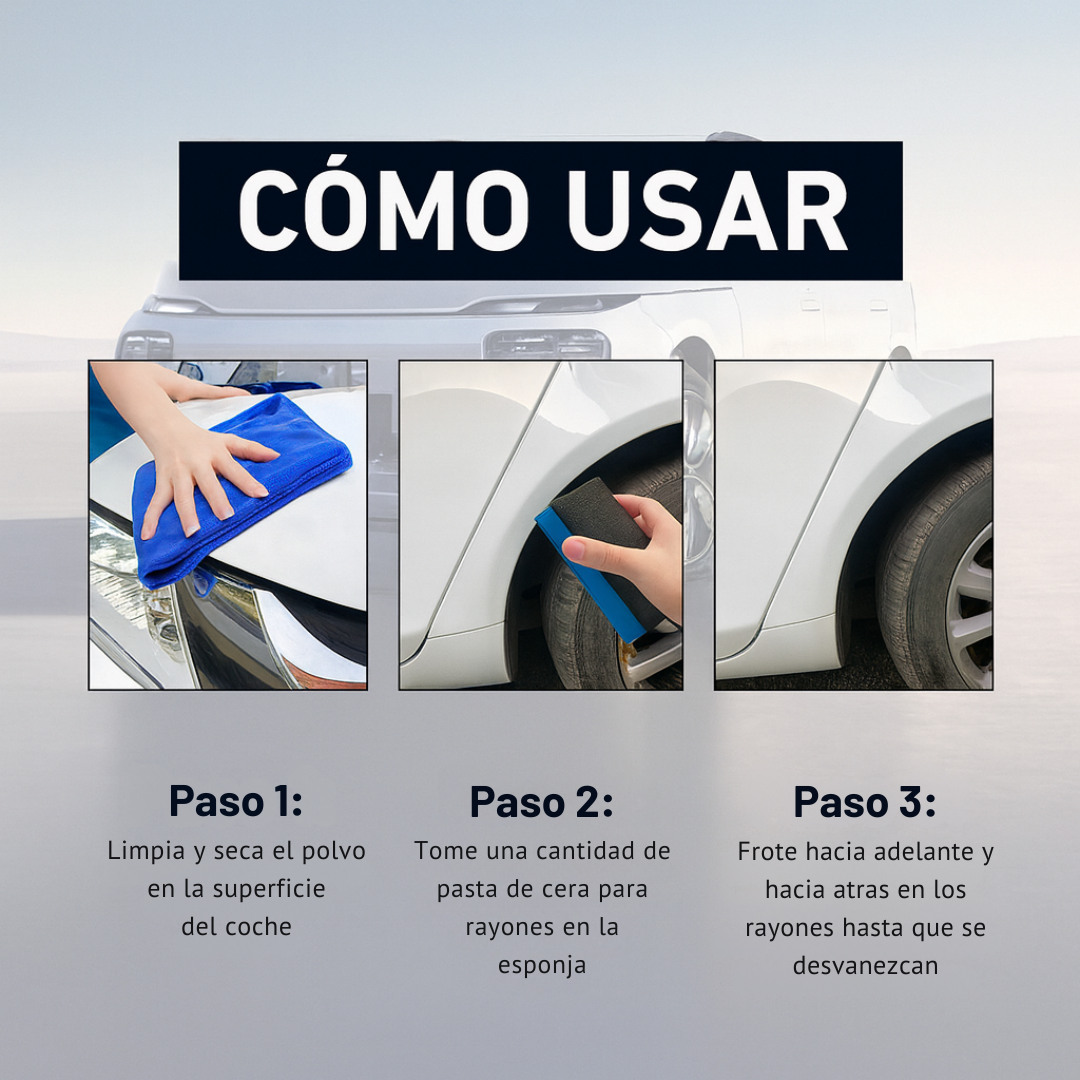 CÓMO USAR

Paso 1:
Limpia y seca el polvo en la superficie del coche

Paso 2:
Tome una cantidad de pasta de cera para rayones en la esponja

Paso 3:
Frote hacia adelante y hacia atras en los rayones hasta que se desvanezcan